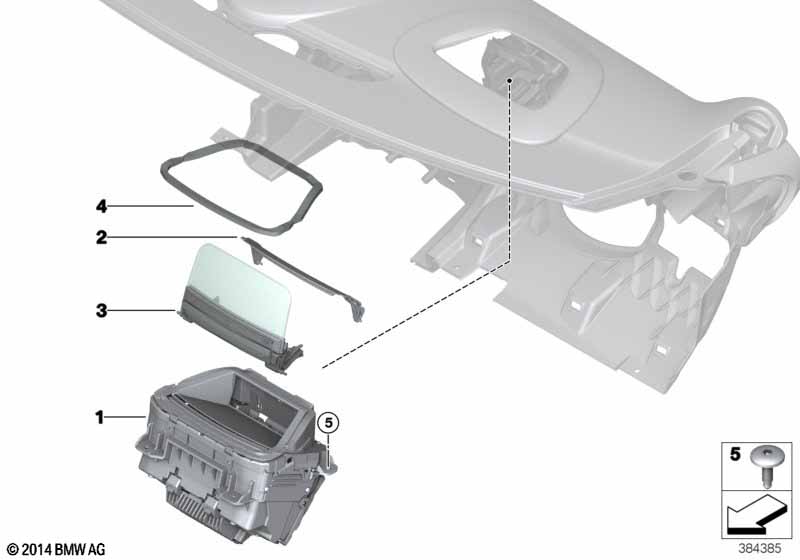 4
2
3
1
5
5
© 2014 BMW AG
384385