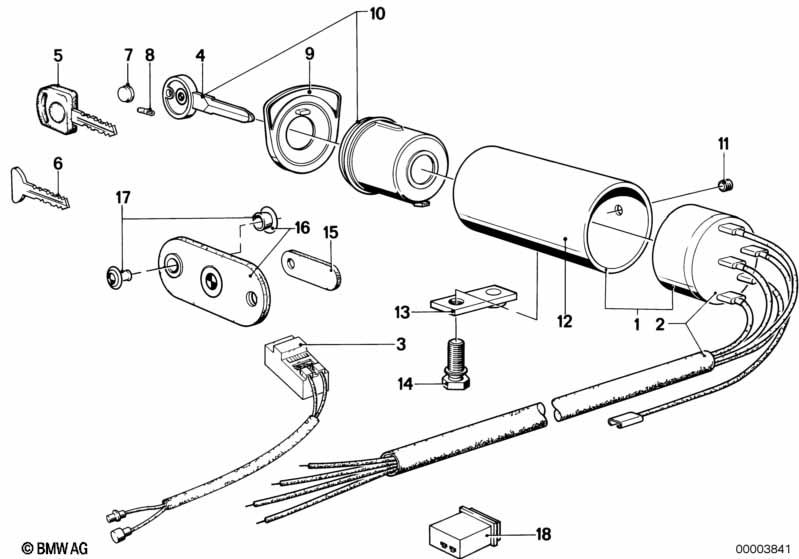 10
5
7
8
4
9
11
6
17
16
15
13
12
1
2
3
14
18
© BMW AG
00003841