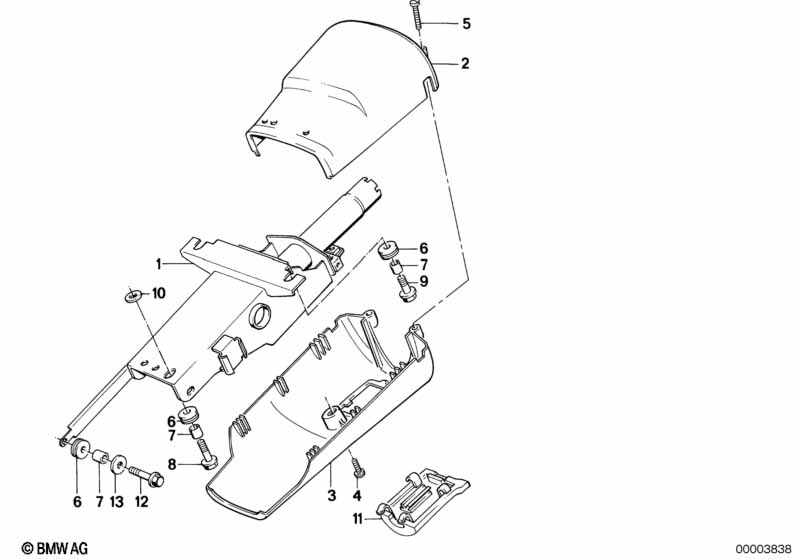 5
2
1
6
7
9
10
6
7
8
6
7
13
12
3
4
11
© BMW AG
00003838