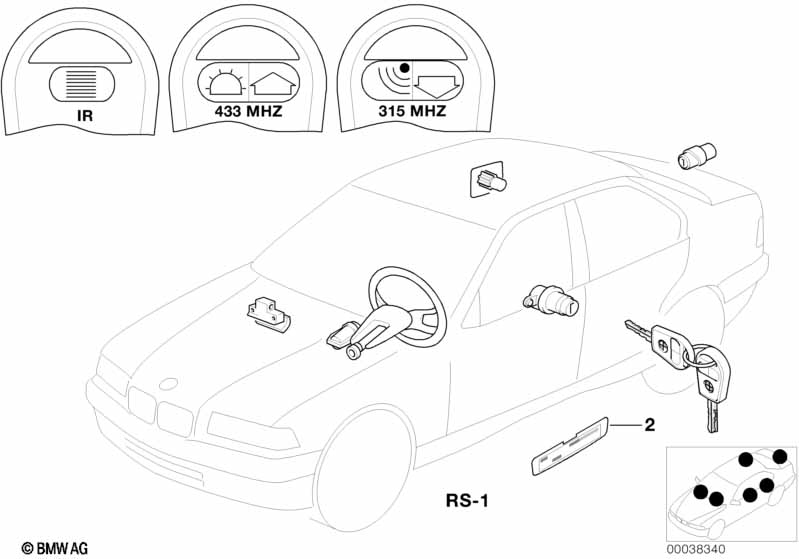 IR

433 MHZ

315 MHZ

2

RS-1

© BMW AG

00038340