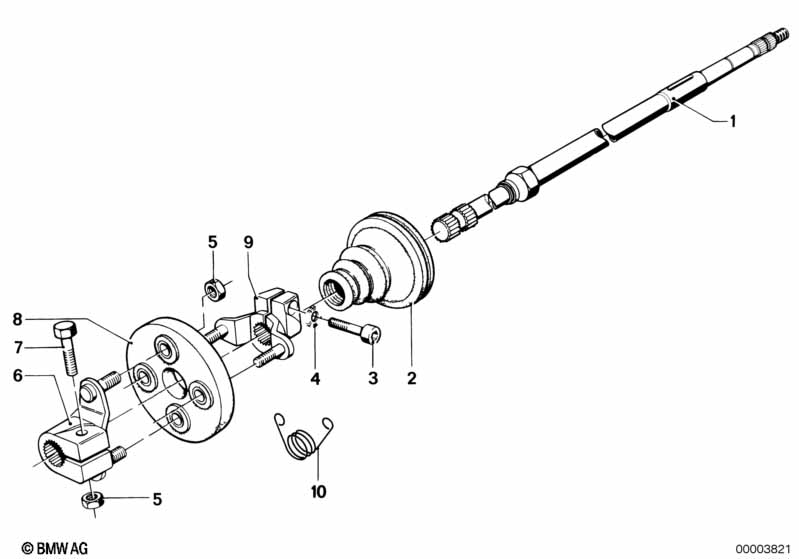 1
5
9
8
7
6
4
3
2
10
5
© BMW AG
00003821