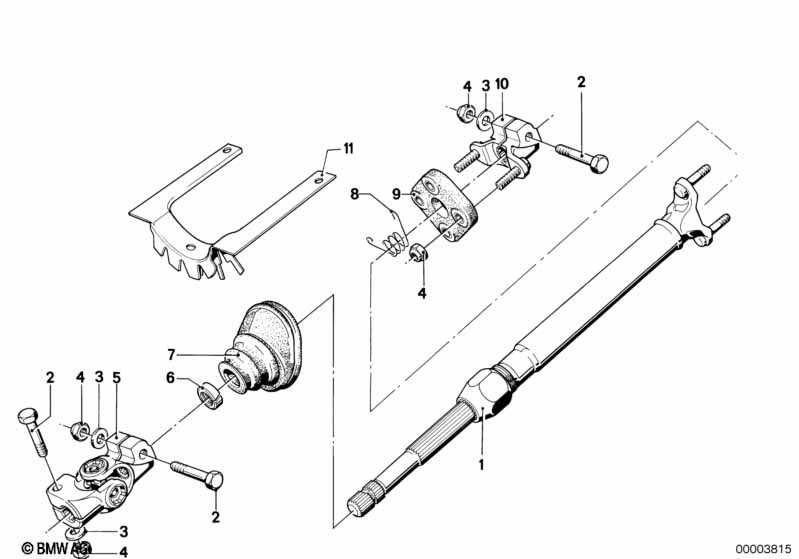 4
3
10
2
11
8
9
4
7
6
2
4
3
5
1
2
3
4
© BMW AG
00003815