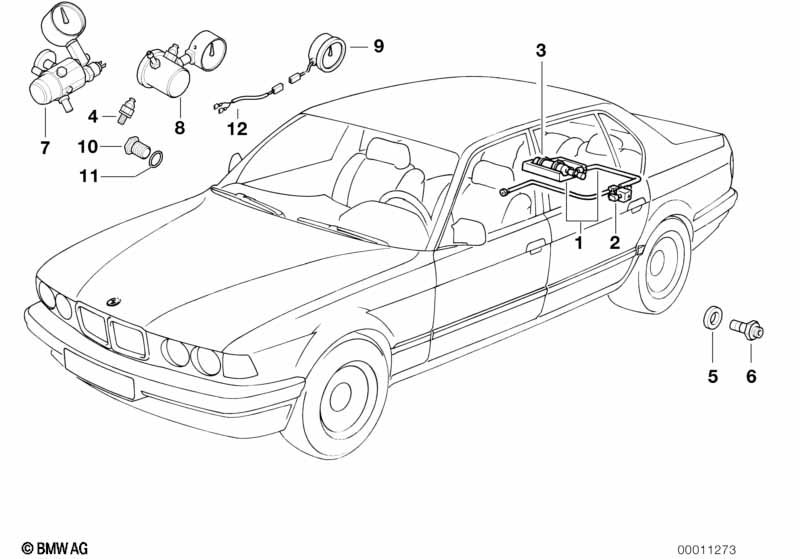 9
3
4
8
12
7
10
11
1
2
5
6
© BMW AG
00011273