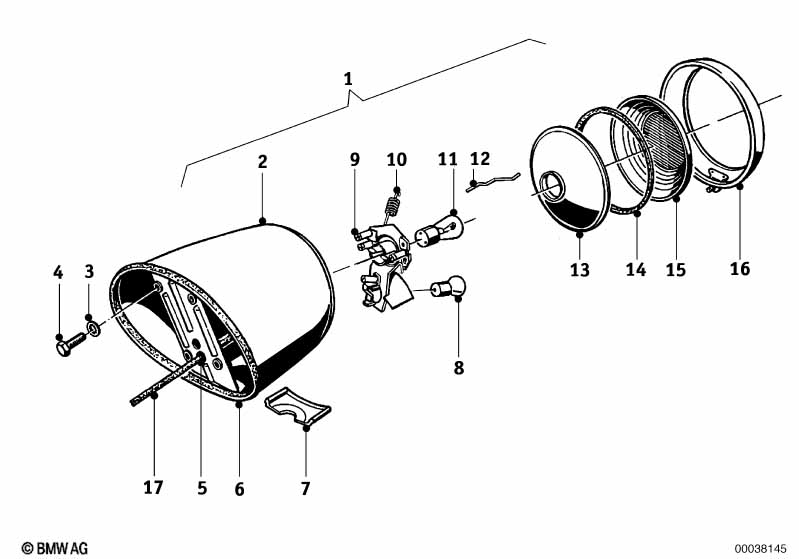 1
2
9
10
11
12
4
3
13
14
15
16
8
17
5
6
7
© BMW AG
00038145