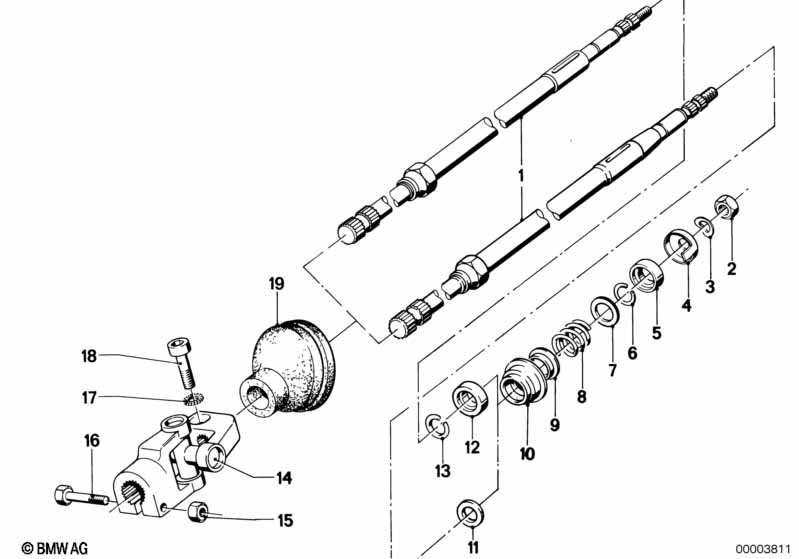 1
2
3
4
5
6
7
8
9
10
11
12
13
14
15
16
17
18
19
© BMW AG
00003811