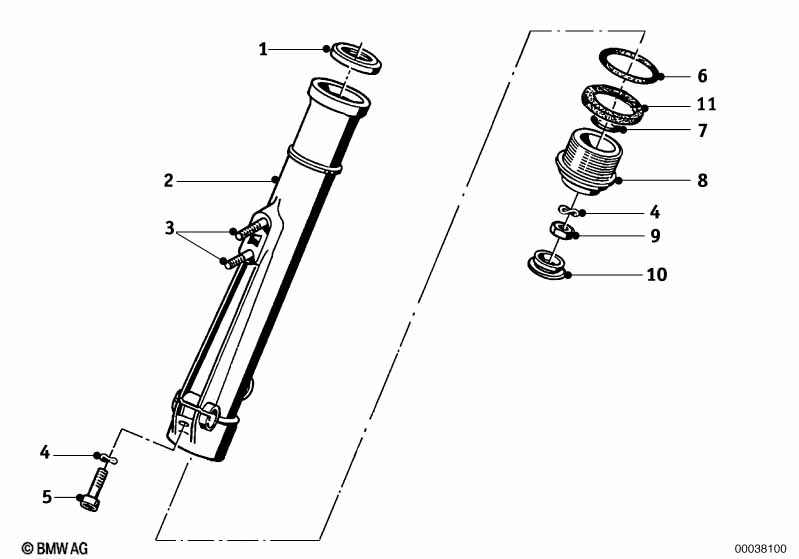 1
2
3
4
5
6
11
7
8
4
9
10
© BMW AG
00038100