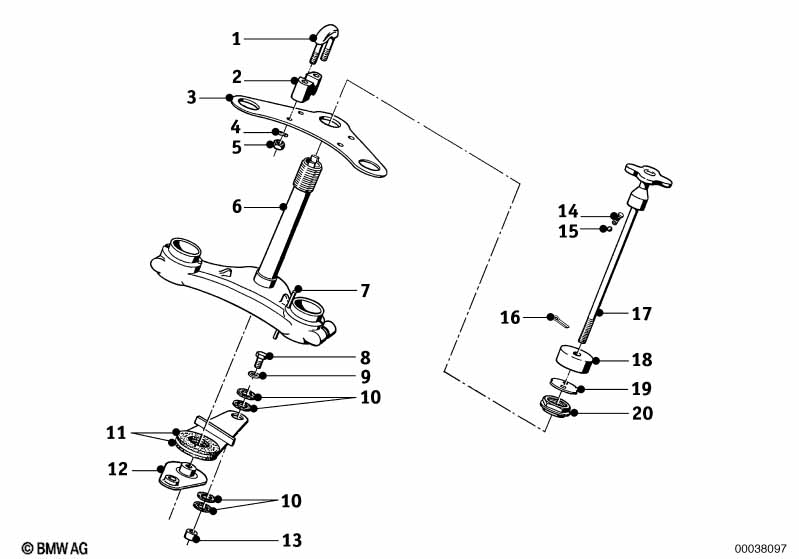 1
2
3
4
5
6
7
8
9
10
11
12
10
13
14
15
16
17
18
19
20
© BMW AG
00038097