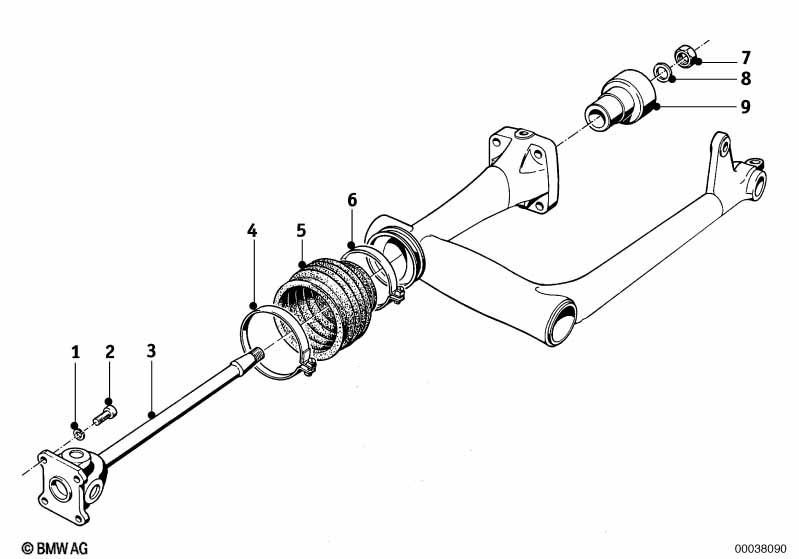 7
8
9
6
4
5
1
2
3
© BMW AG
00038090