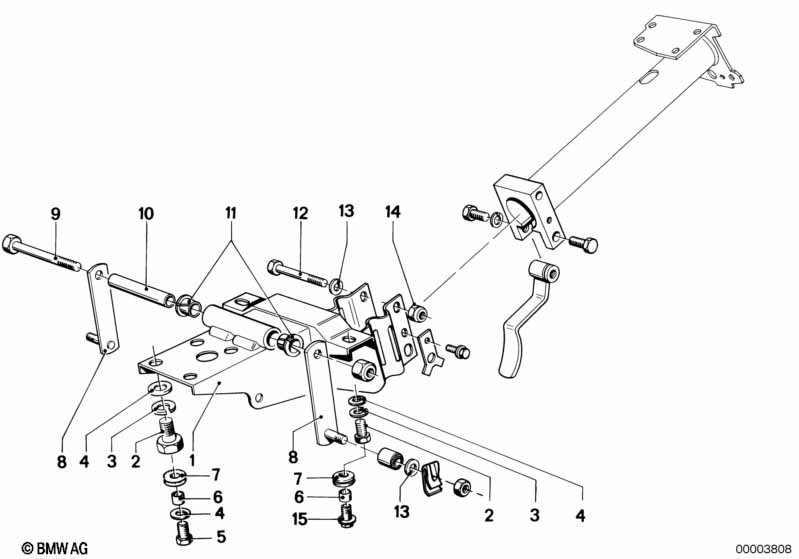 9
10
11
12
13
14
8
4
3
2
1
7
6
4
5
8
7
6
15
13
2
3
4
© BMW AG
00003808