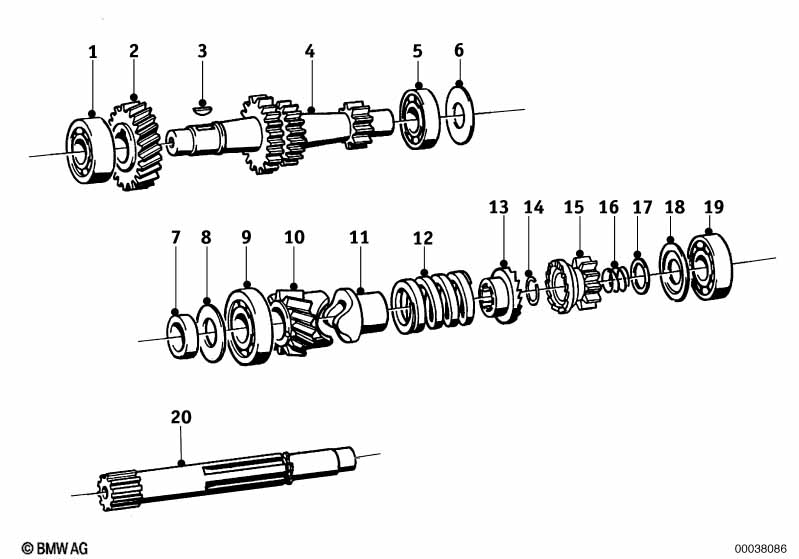 1 2 3 4 5 6

7 8 9 10 11 12 13 14 15 16 17 18 19

20

© BMW AG

00038086