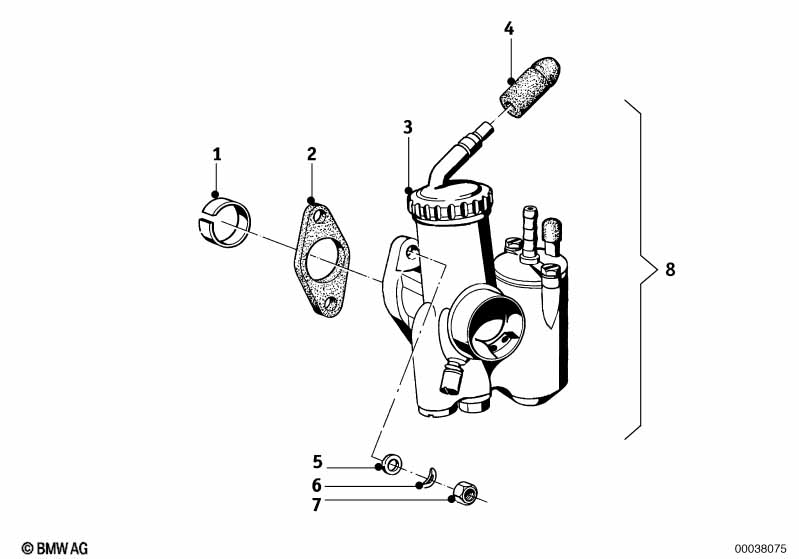 4

3

1

2

8

5

6

7

© BMW AG

00038075