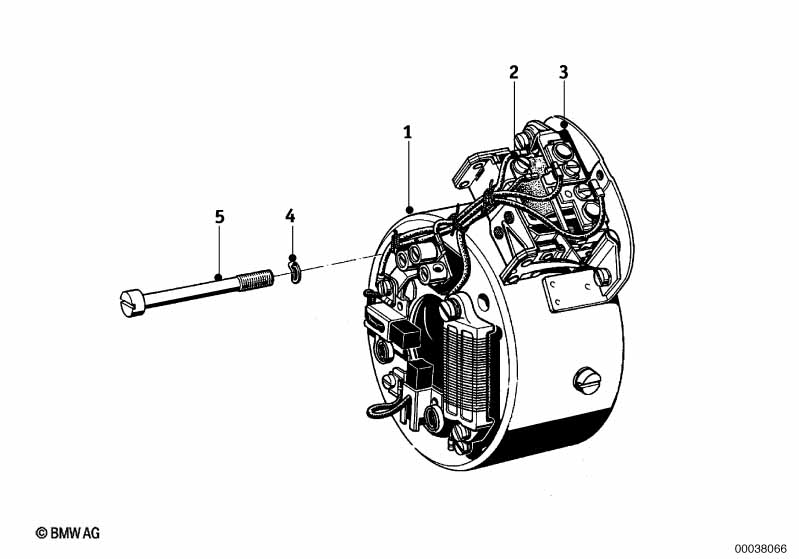 2
3
1
5
4
© BMW AG
00038066