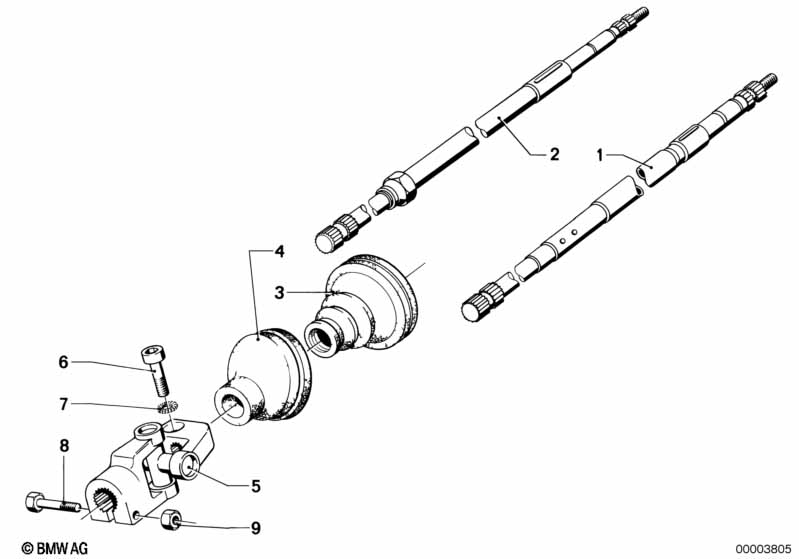 2
1
4
3
6
7
8
5
9
© BMW AG
00003805