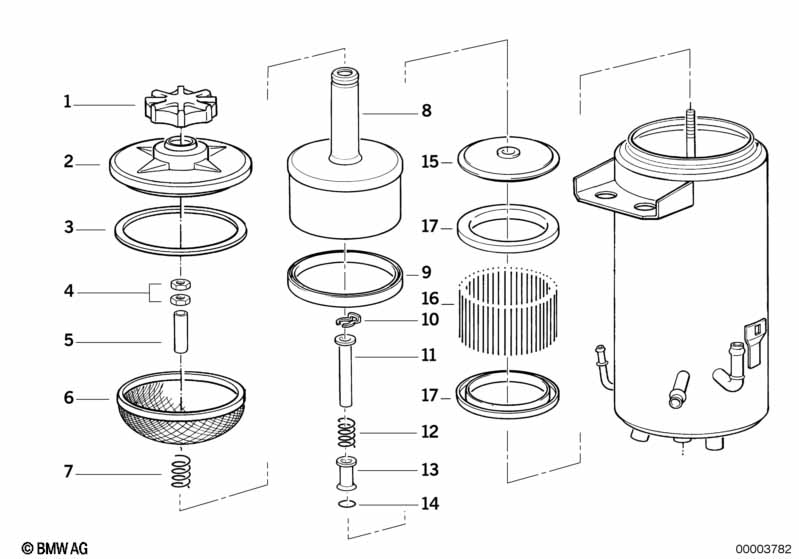 1
2
3
4
5
6
7
8
9
10
11
12
13
14
15
17
16
17
© BMW AG
00003782