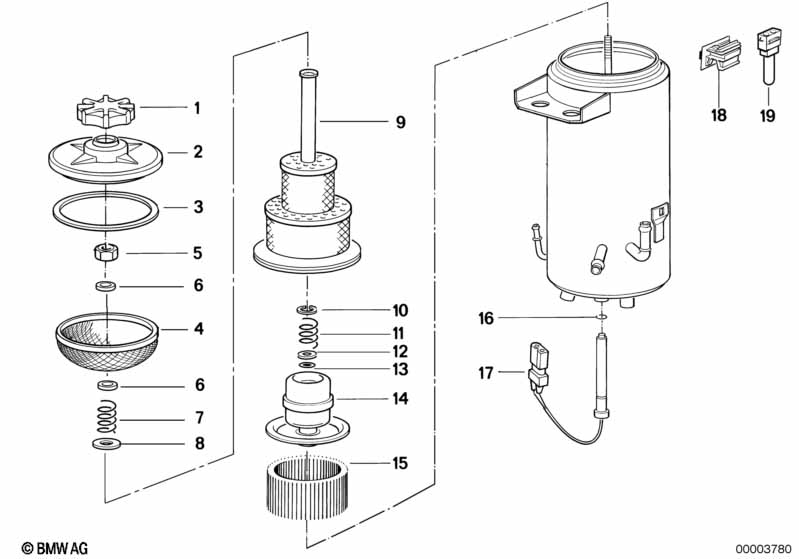 1
2
3
5
6
4
6
7
8
9
10
11
12
13
14
15
16
17
18
19
© BMW AG
00003780