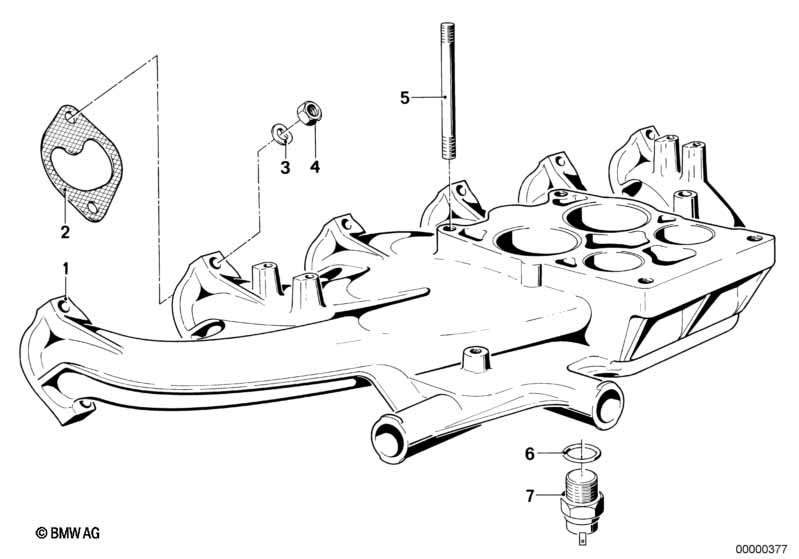 5
3 4
2
1
6
7
© BMW AG
00000377