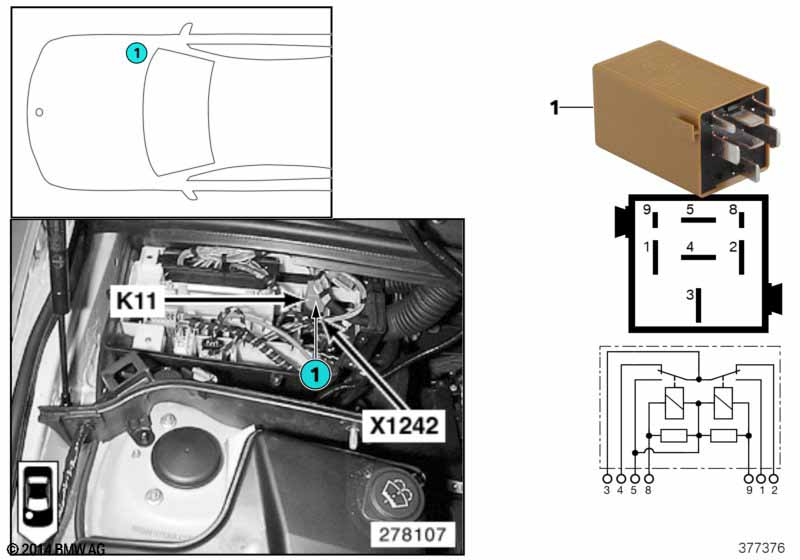 1

K11

1

X1242

278107

© 2014 BMW AG

1

9 5 8

1 4 2

3

3 4 5 8 9 1 2

377376