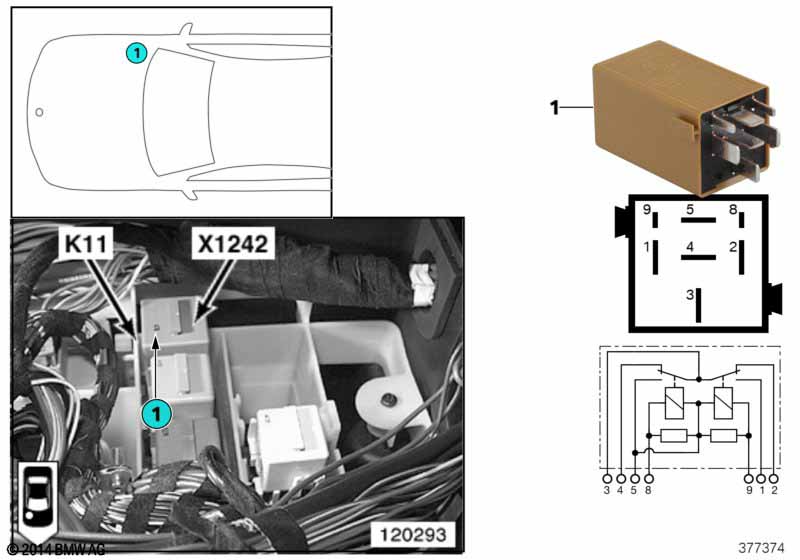 1

K11
X1242
1
120293
© 2014 BMW AG

1

9
5
8
1
4
2
3

3 4 5 8
9 1 2

377374