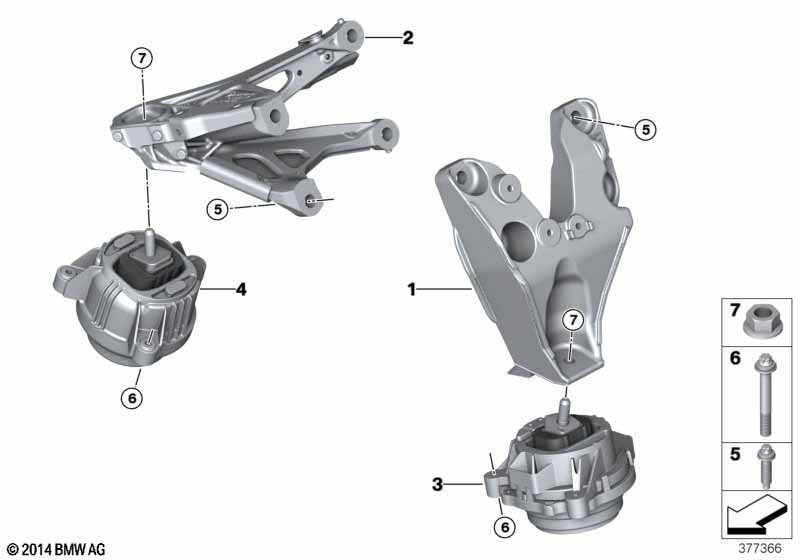 7
2
5
5
4
1
7
6
3
6
7
6
5
© 2014 BMW AG
377366