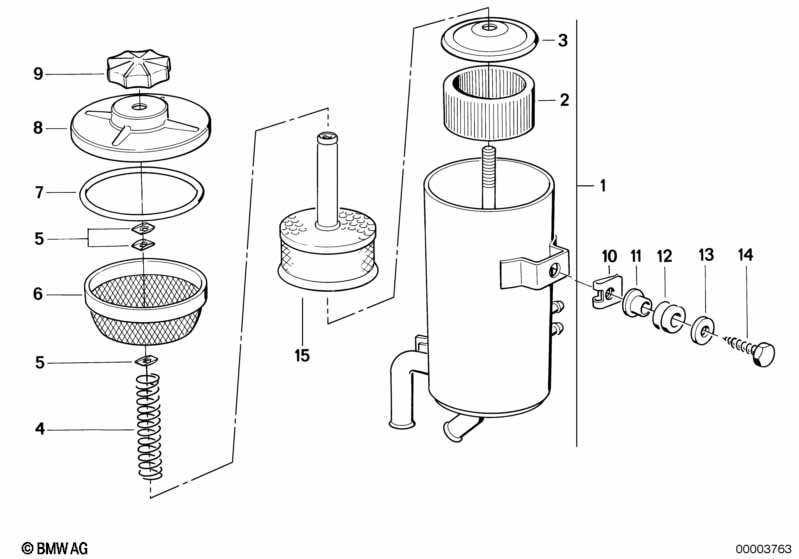 9
8
7
5
6
5
4
15
3
2
1
10
11
12
13
14
© BMW AG
00003763