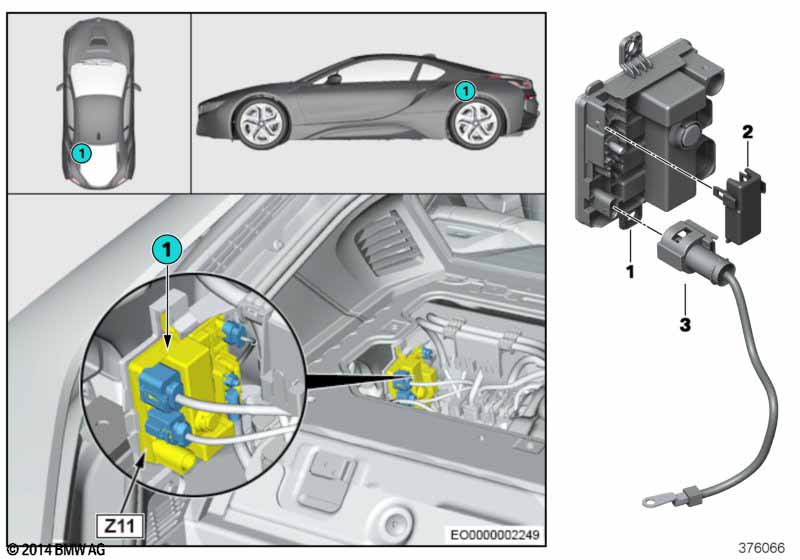 1

1

1

Z11

EO0000002249

© 2014 BMW AG

2

1

3

376066