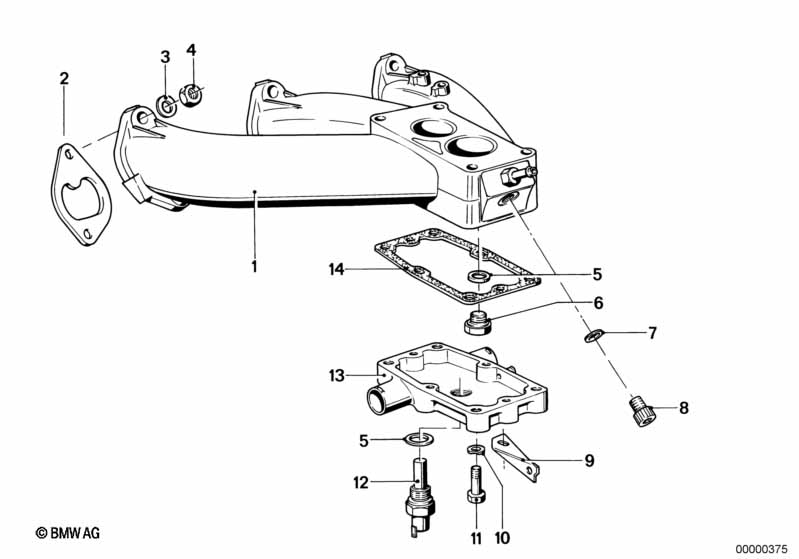 2
3
4
1
14
5
6
7
13
8
5
9
12
11
10
© BMW AG
00000375