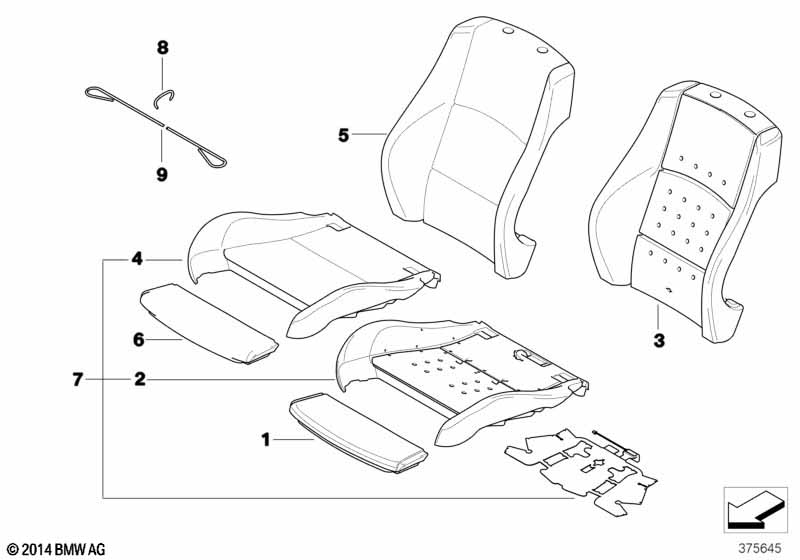 8

9

5

3

4

6

7

2

1

© 2014 BMW AG

375645