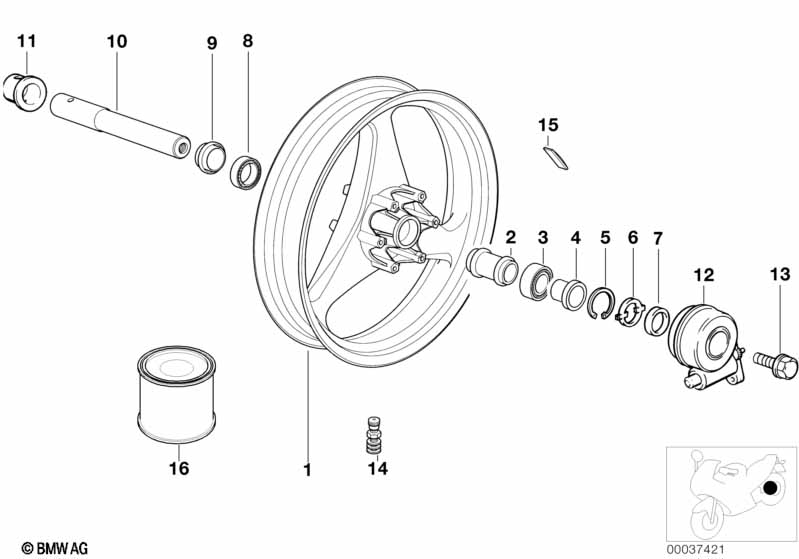 11
10
9
8
15
2
3
4
5
6
7
12
13
16
1
14
© BMW AG
00037421