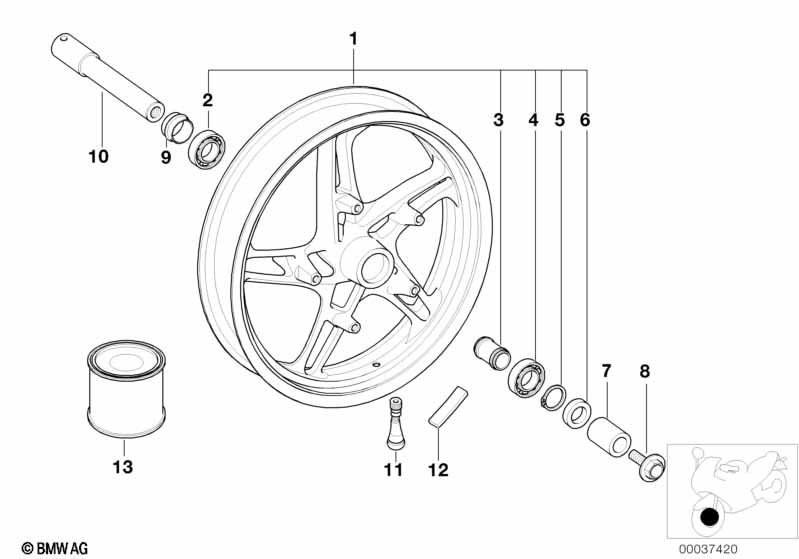 1
2
3
4
5
6
10
9
7
8
13
11
12
© BMW AG
00037420