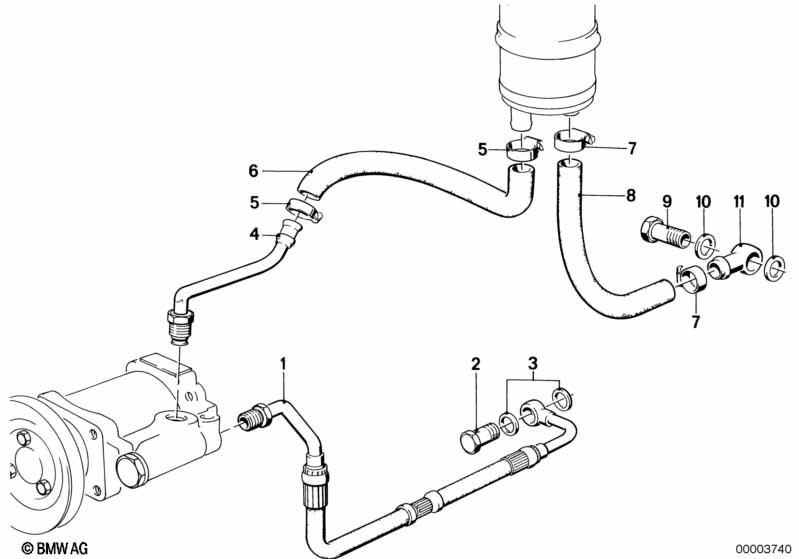 5
7
6
8
5
9
10
11
10
4
7
1
2
3
© BMW AG
00003740