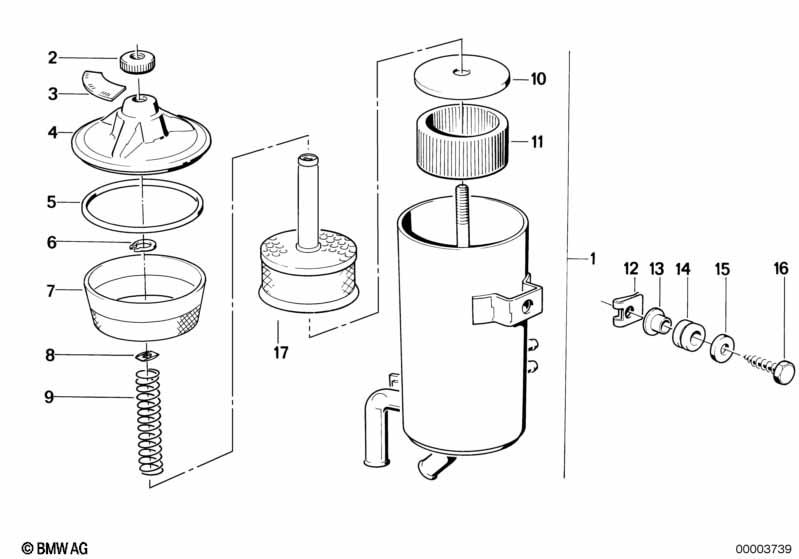 2
3
4
5
6
7
8
9
17
10
11
1
12
13
14
15
16
© BMW AG
00003739