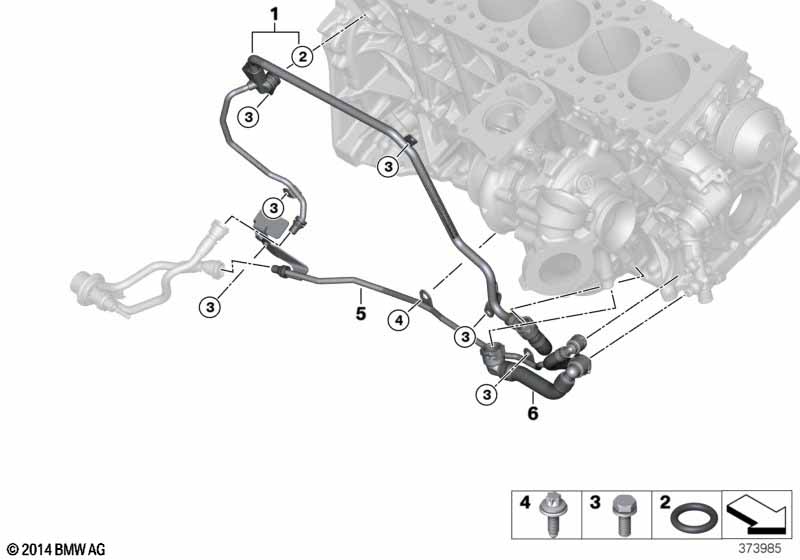 1
2
3
3
3
3
5
4
3
3
6
4
3
2
© 2014 BMW AG
373985