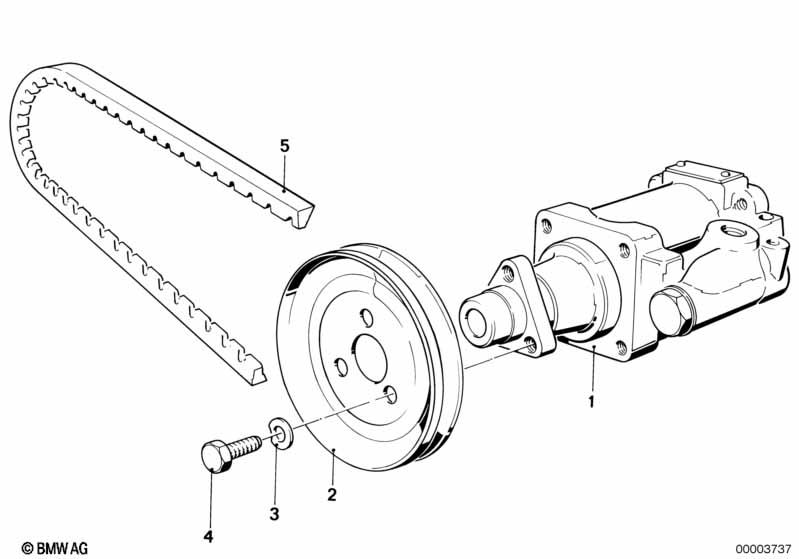 5

1

2

3

4

© BMW AG

00003737