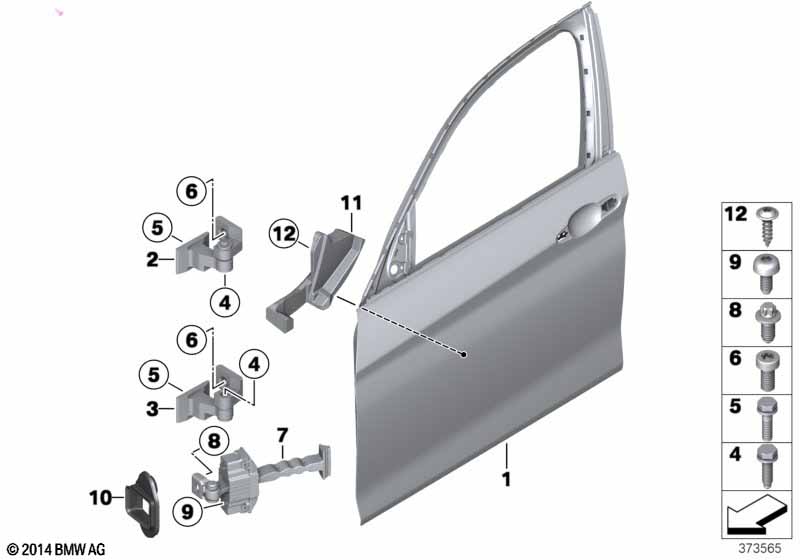 6
5
2
4
12
11
6
5
4
3
8
7
10
9
1
12
9
8
6
5
4
© 2014 BMW AG
373565