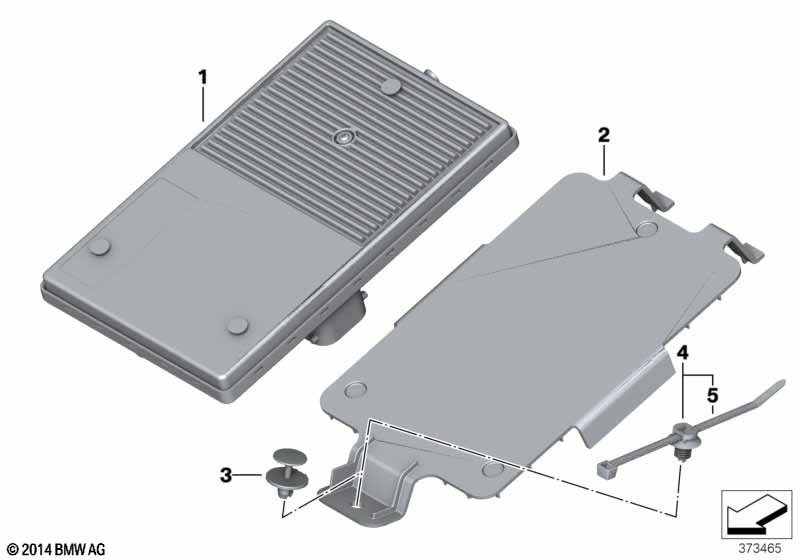 1
2
4
5
3
© 2014 BMW AG
373465