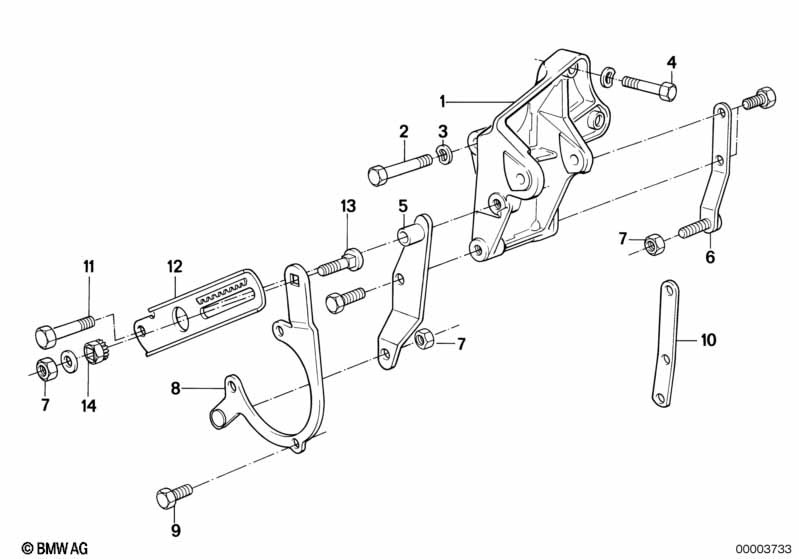 4
1
2
3
13
5
7
6
11
12
7
10
7
14
8
9
© BMW AG
00003733