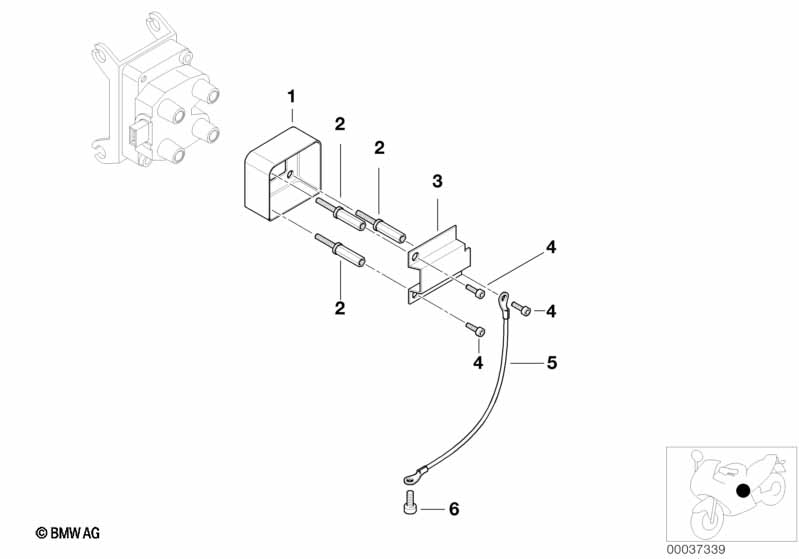 1
2
2
3
4
2
4
4
5
6
© BMW AG
00037339