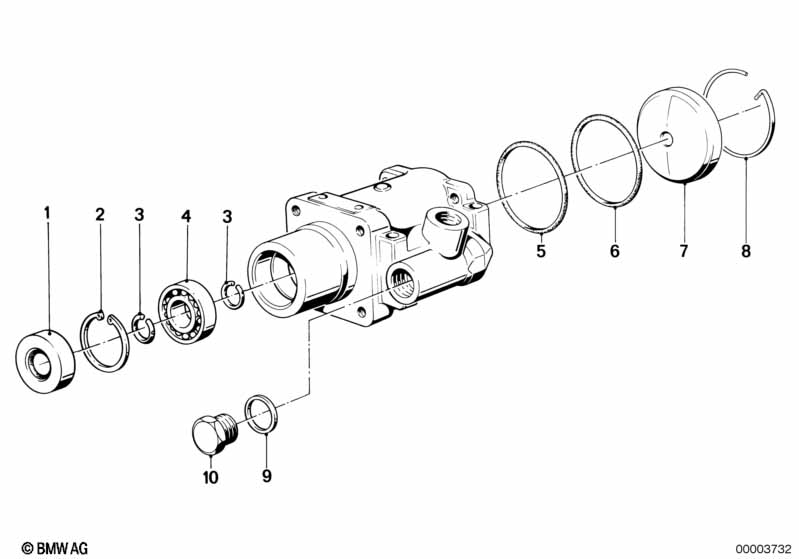 1
2
3
4
3
5
6
7
8
10
9
© BMW AG
00003732