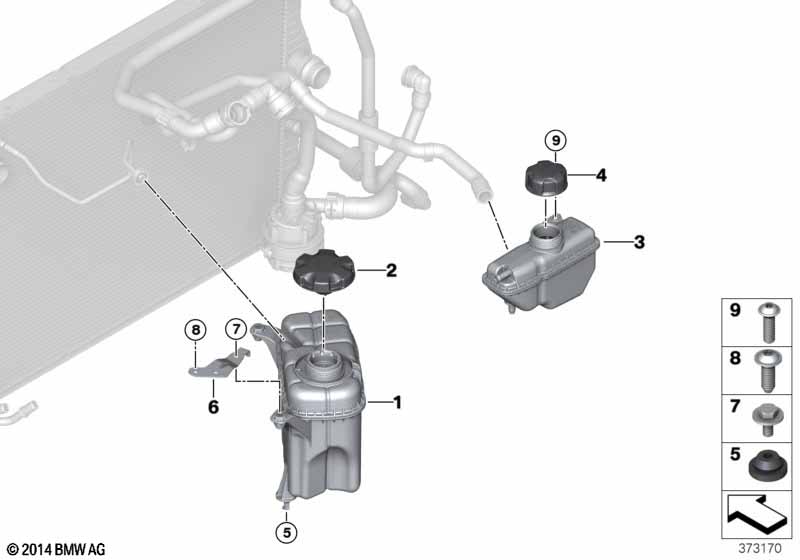 9
4
3
2
8
7
6
1
5
9
8
7
5
© 2014 BMW AG
373170