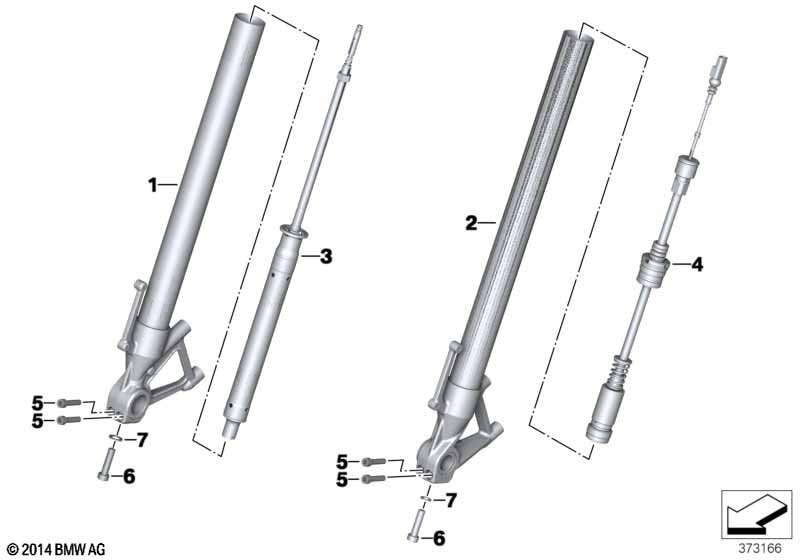 1
3
5
5
7
6
2
4
5
5
7
6
© 2014 BMW AG
373166