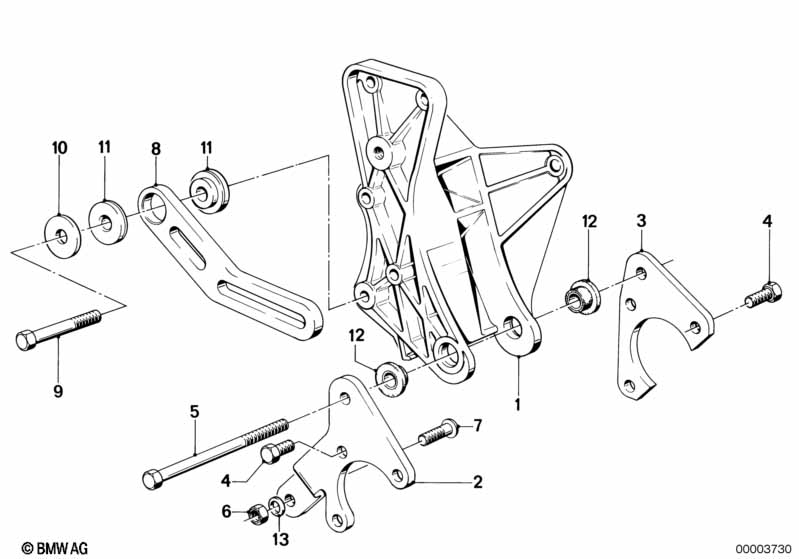 10
11
8
11
12
3
4
9
12
1
5
7
4
2
6
13
© BMW AG
00003730