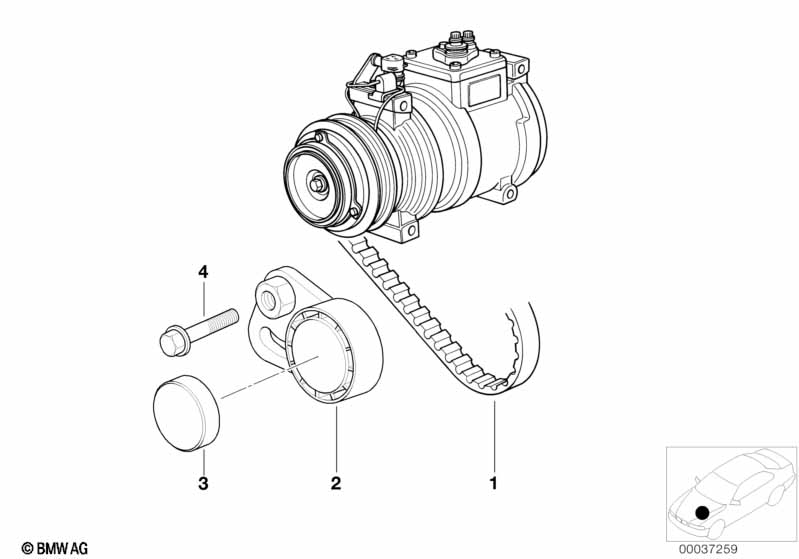 4

3

2

1

© BMW AG

00037259