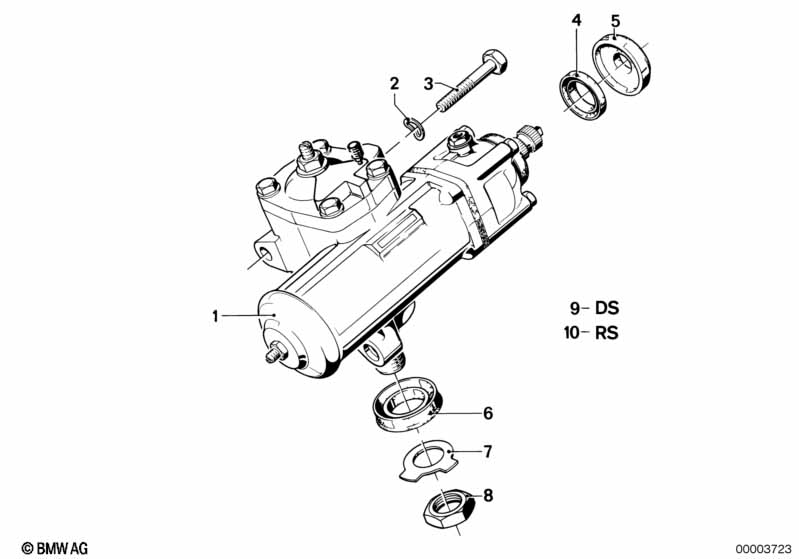 4
5
2
3
1
9– DS
10– RS
6
7
8
© BMW AG
00003723