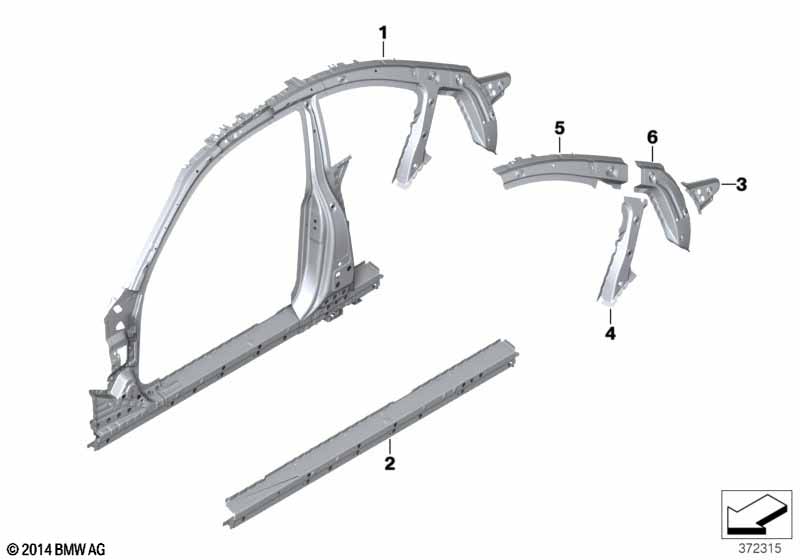 1

5

6

3

4

2

© 2014 BMW AG

372315