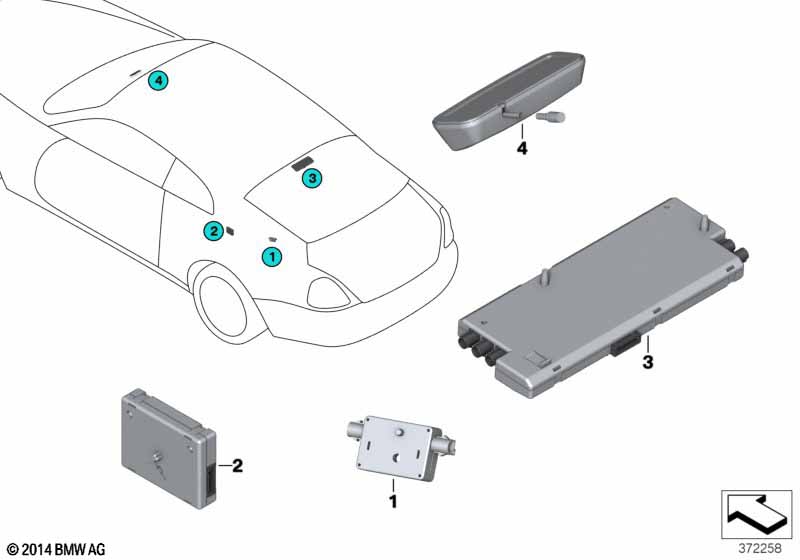 4

3

2

1

4

3

2

1

© 2014 BMW AG

372258