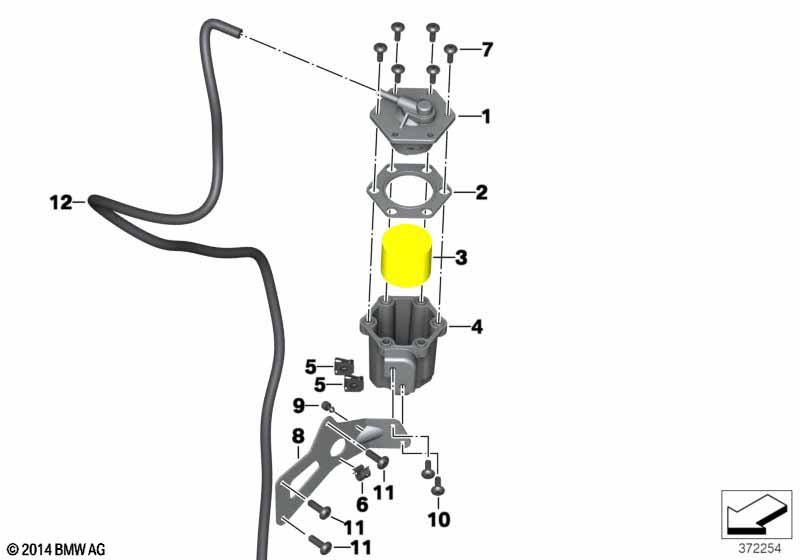 7
1
2
12
3
4
5
5
9
8
6
11
10
11
11
© 2014 BMW AG
372254