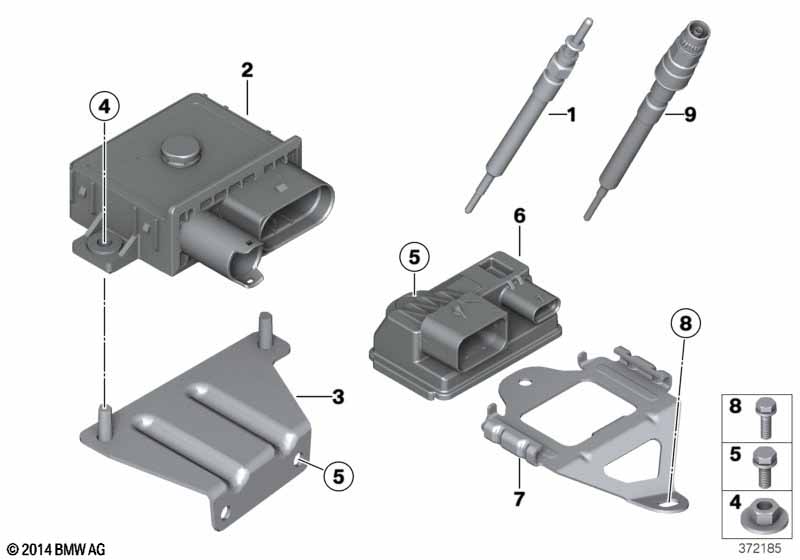 2
4
1
9
6
5
8
3
5
7
8
5
4
© 2014 BMW AG
372185