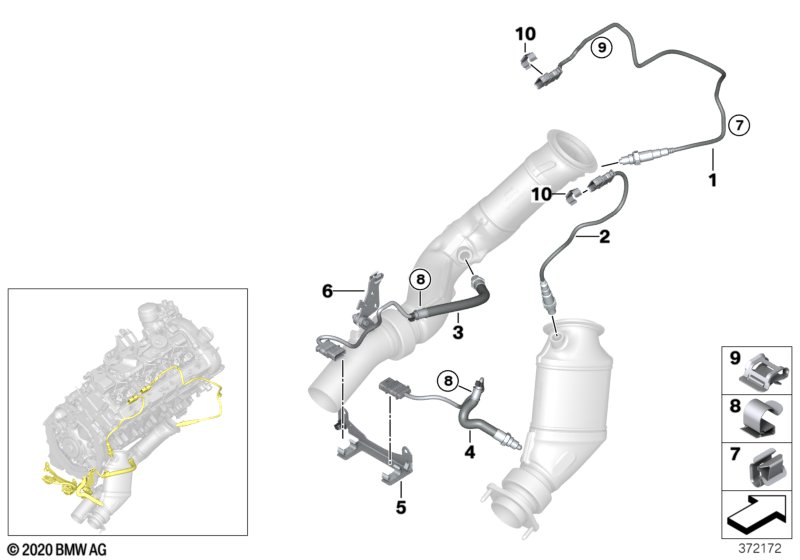 10
9
7
1
10
2
6
8
3
8
4
5
9
8
7
© 2020 BMW AG
372172