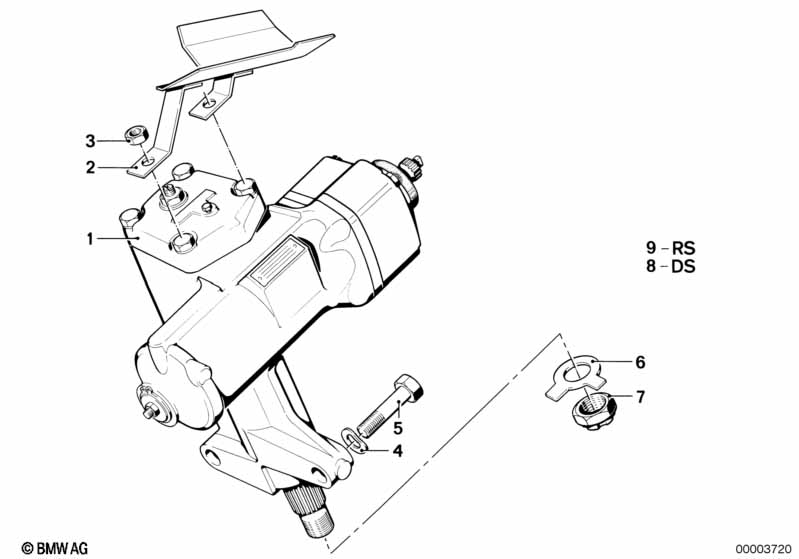 3
2
1
9 – RS
8 – DS
6
7
5
4
© BMW AG
00003720