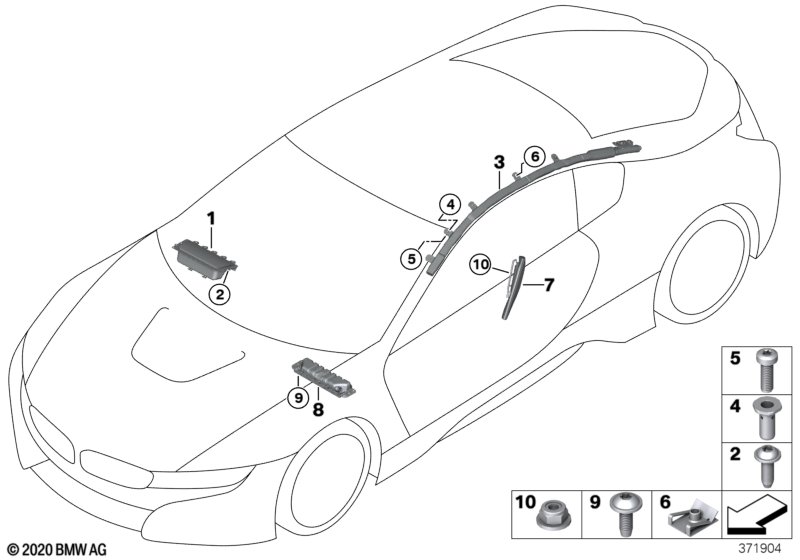 1
2
3
6
4
5
10
7
9
8
5
4
2
10
9
6
© 2020 BMW AG
371904